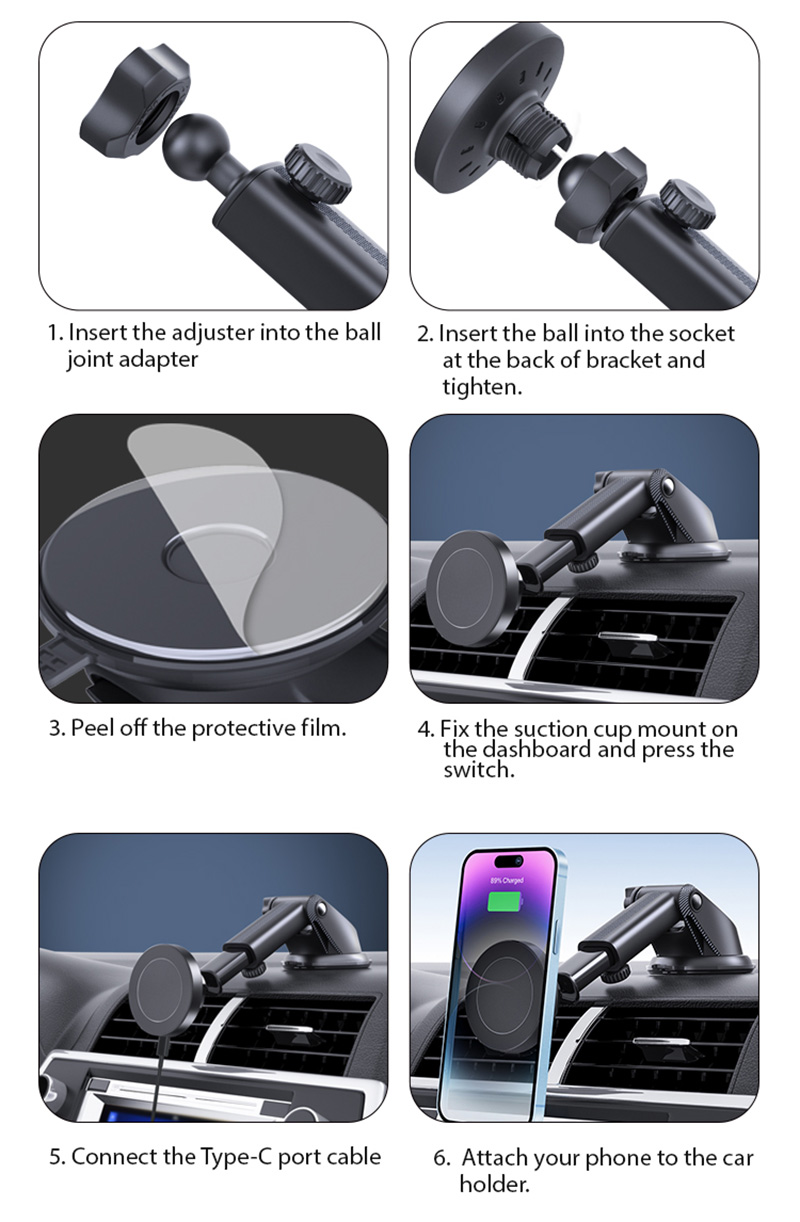 1. Insert the adjuster into the ball joint adapter

2. Insert the ball into the socket at the back of bracket and tighten.

3. Peel off the protective film.

4. Fix the suction cup mount on the dashboard and press the switch.

5. Connect the Type-C port cable

89% Charged

6. Attach your phone to the car holder.